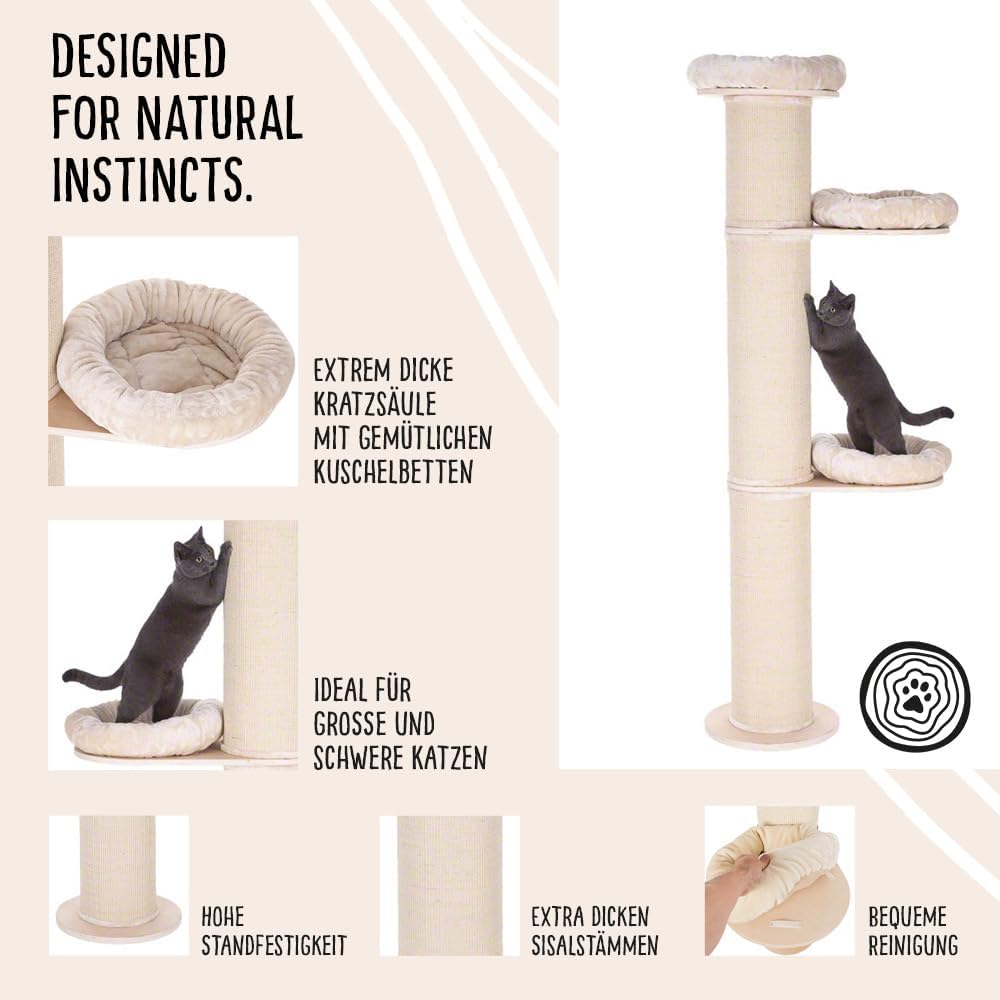 DESIGNED FOR NATURAL INSTINCTS.

EXTREM DICKE KRATZSÄULE MIT GEMÜTLICHEN KUSCHELBETTEN

IDEAL FÜR GROSSE UND SCHWERE KATZEN

HOHE STANDFESTIGKEIT

EXTRA DICKEN SISALSTÄMMEN

BEQUEME REINIGUNG