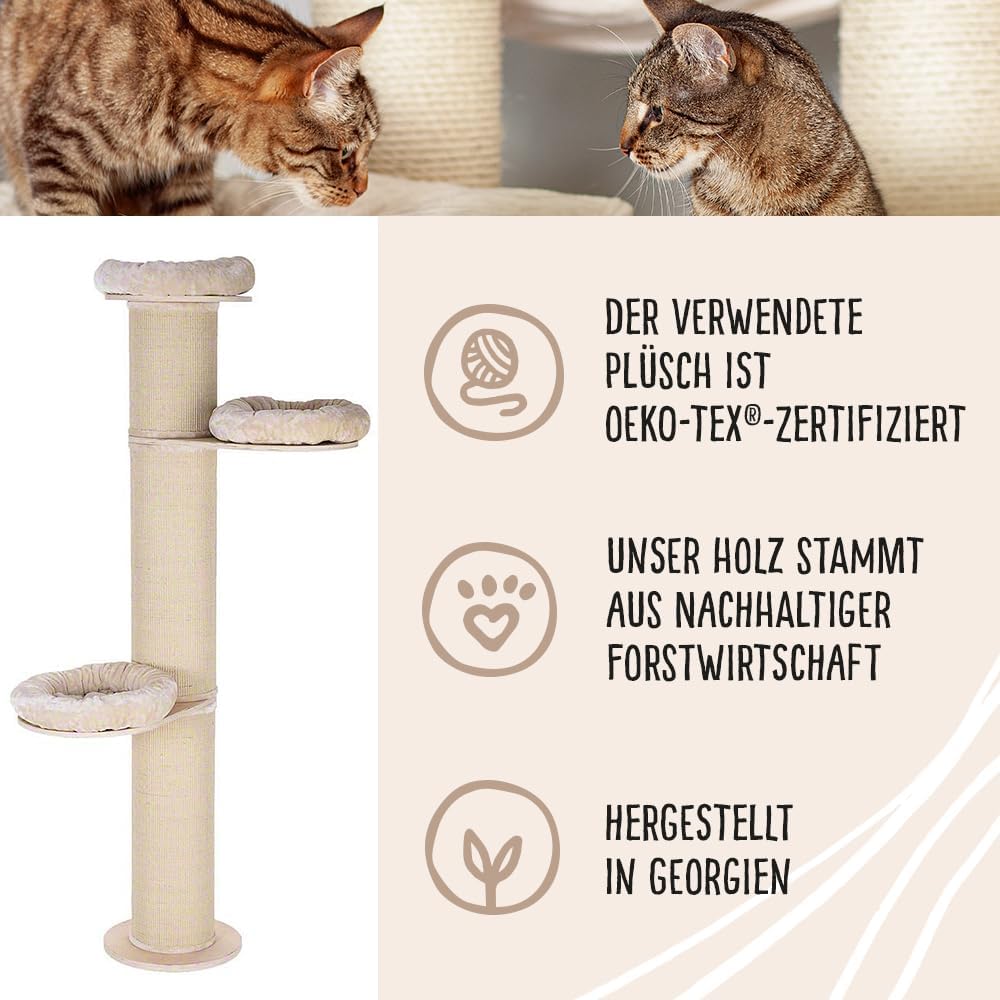 DER VERWENDETE PLÜSCH IST OEKO-TEX®-ZERTIFIZIERT

UNSER HOLZ STAMMT AUS NACHHALTIGER FORSTWIRTSCHAFT

HERGESTELLT IN GEORGIEN