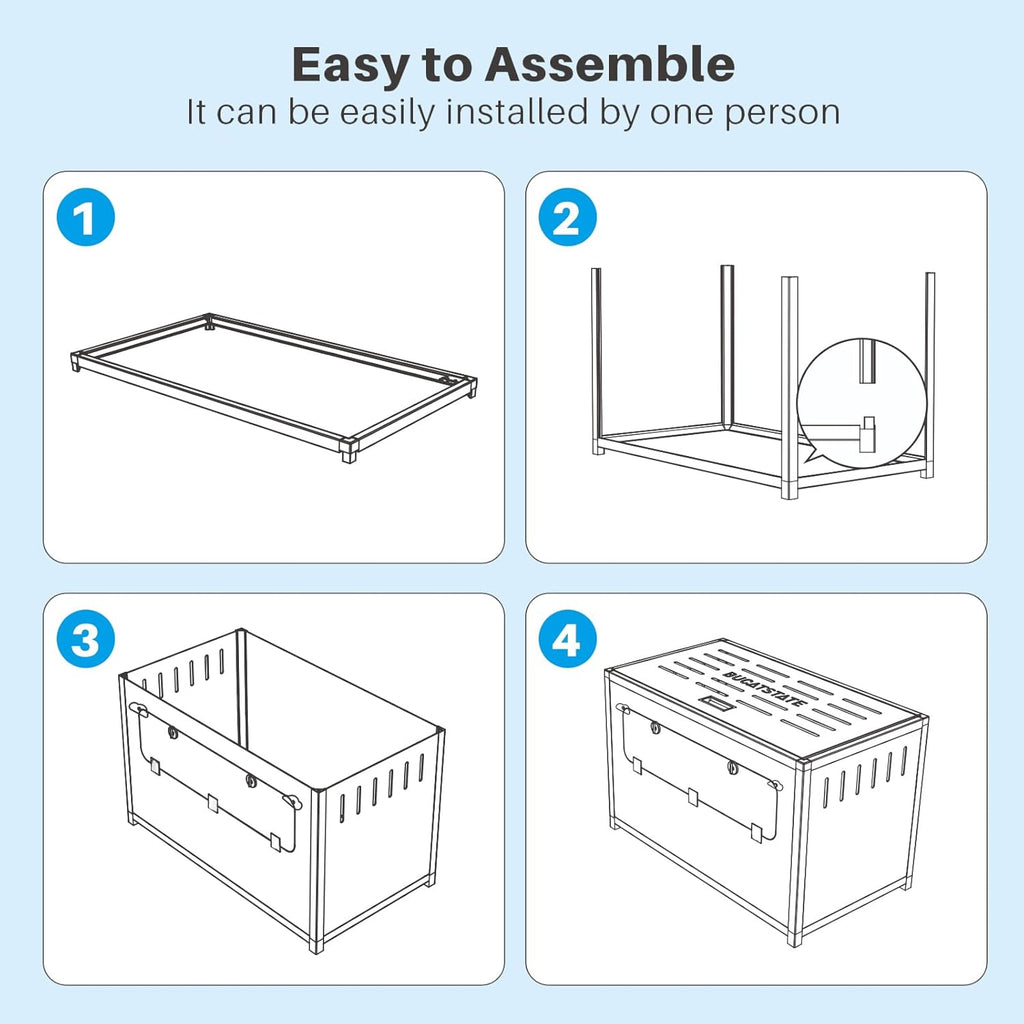 Easy to Assemble
It can be easily installed by one person

1

2

3

4
BUCATSTATE