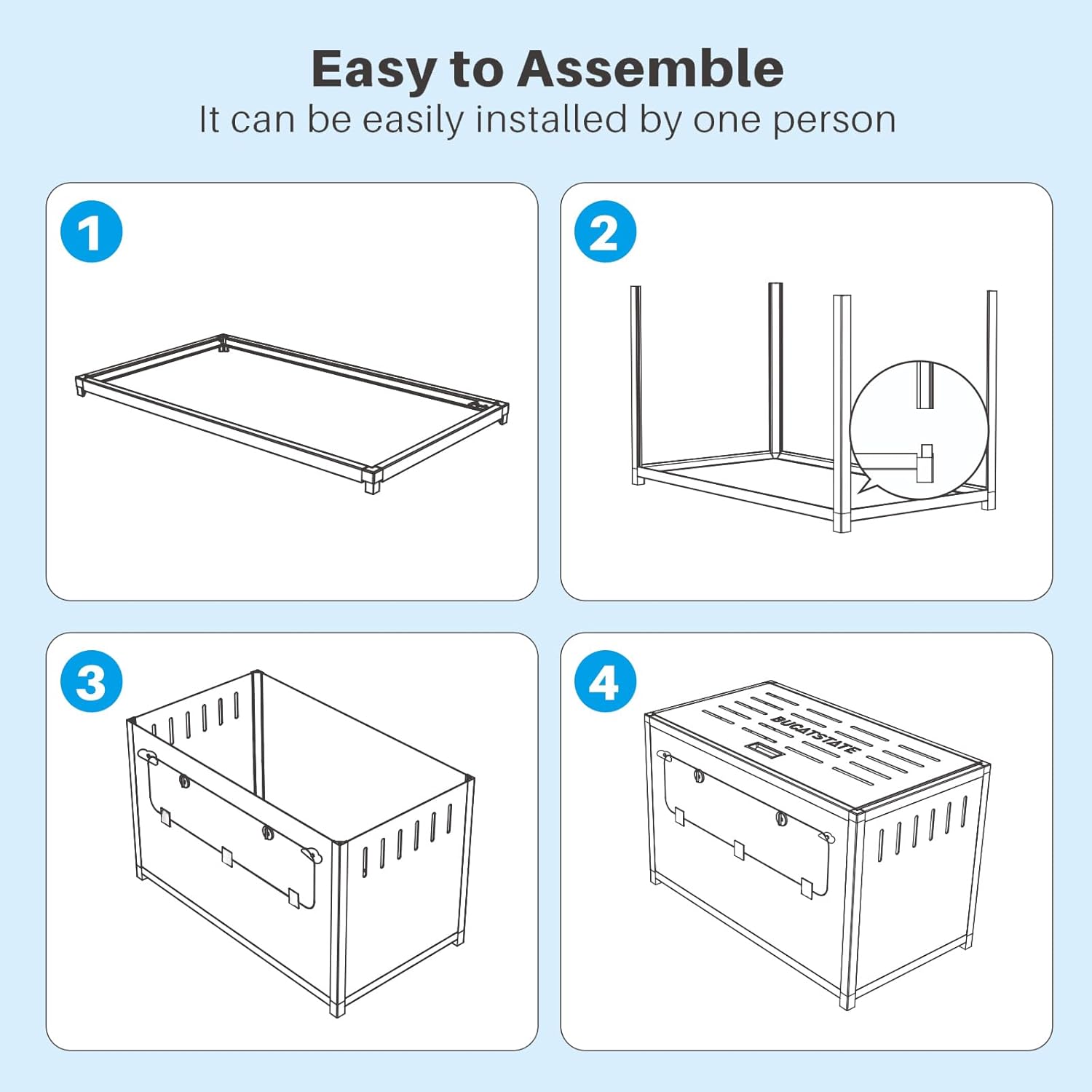 Easy to Assemble
It can be easily installed by one person

1

2

3

4

BUCATSTATE