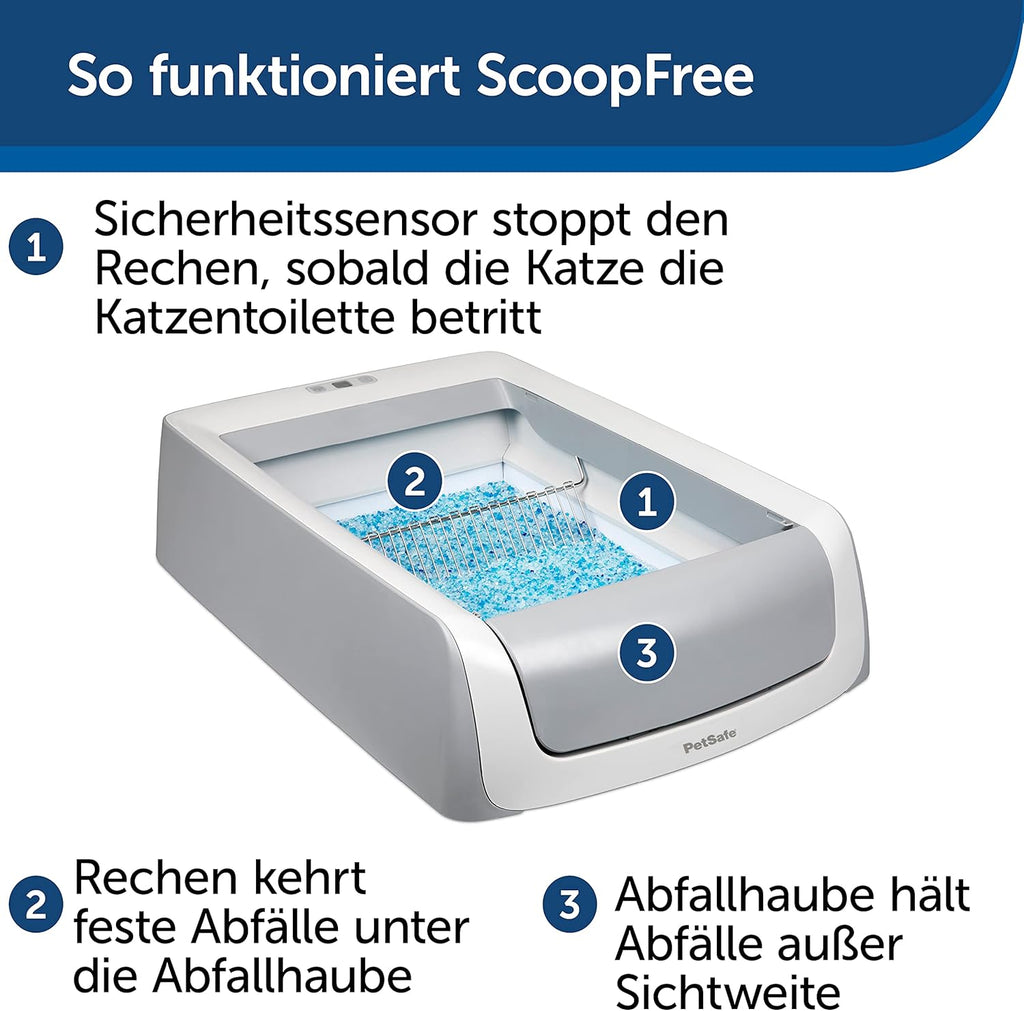 So funktioniert ScoopFree

1 Sicherheitssensor stoppt den Rechen, sobald die Katze die Katzentoilette betritt

2

1

3

PetSafe

2 Rechen kehrt feste Abfälle unter die Abfallhaube

3 Abfallhaube hält Abfälle außer Sichtweite